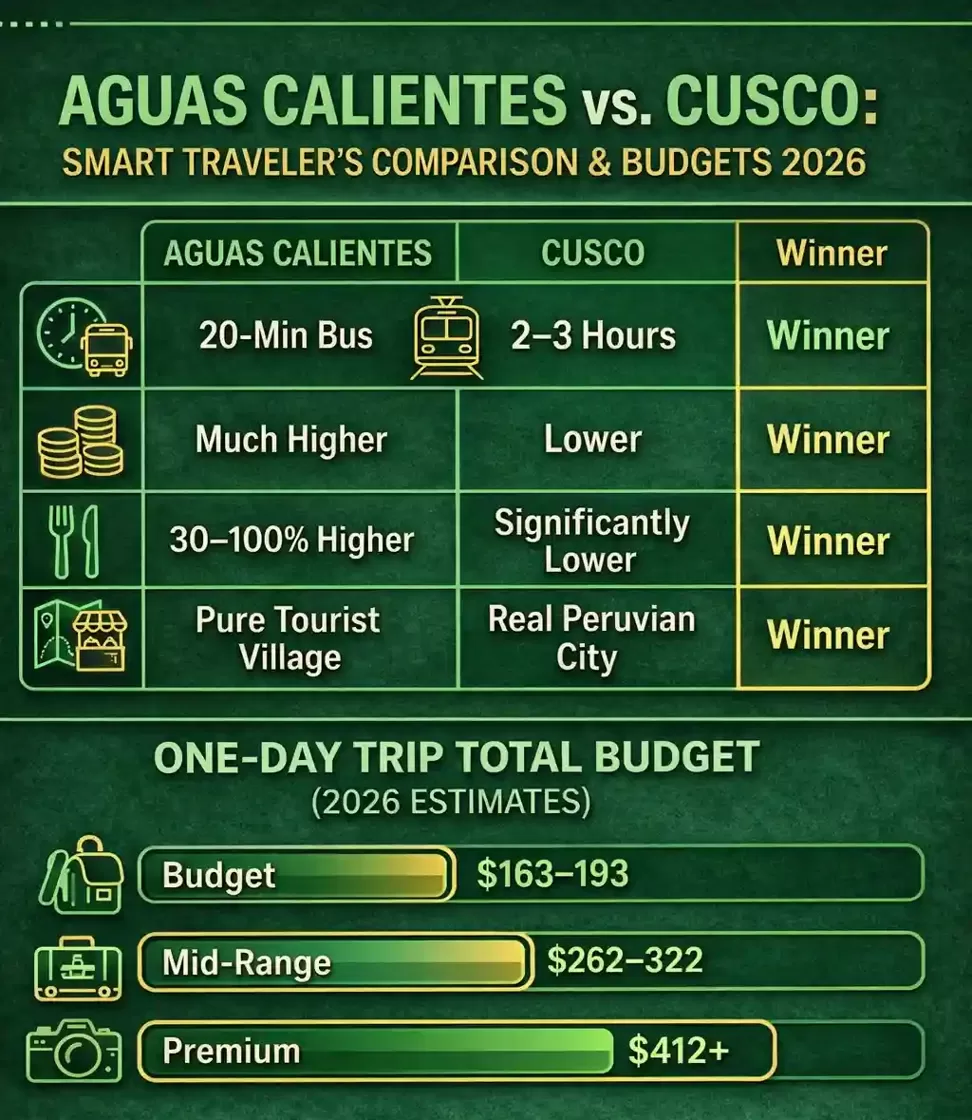 AGUAS CALIENTES vs. CUSCO:
SMART TRAVELER'S COMPARISON & BUDGETS 2026

| | AGUAS CALIENTES | CUSCO | Winner |
|---|---|---|---|
| | 20-Min Bus | 2–3 Hours | Winner |
| | Much Higher | Lower | Winner |
| | 30–100% Higher | Significantly Lower | Winner |
| | Pure Tourist Village | Real Peruvian City | Winner |

ONE-DAY TRIP TOTAL BUDGET
(2026 ESTIMATES)

Budget $163–193

Mid-Range $262–322

Premium $412+